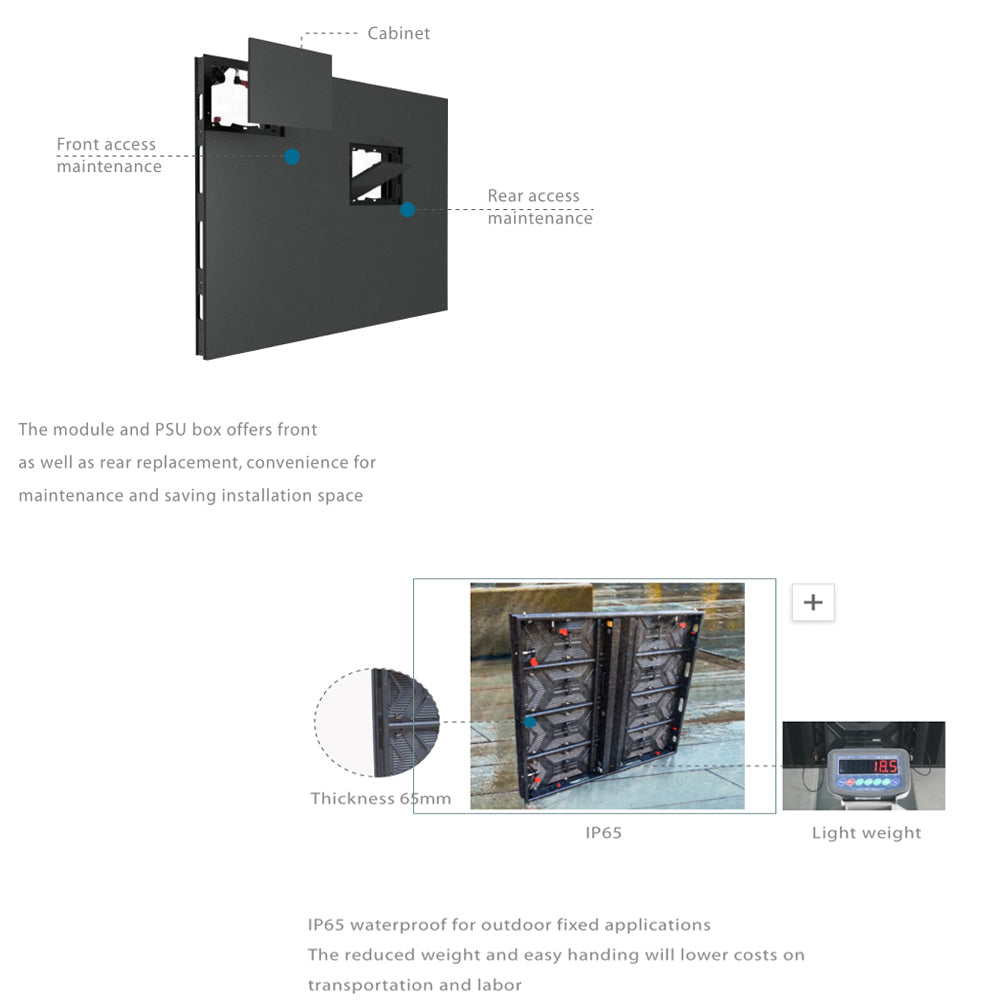 Cabinet

Front access maintenance

Rear access maintenance

The module and PSU box offers front as well as rear replacement, convenience for maintenance and saving installation space

+

18.5

Thickness 65mm

IP65

Light weight

IP65 waterproof for outdoor fixed applications
The reduced weight and easy handing will lower costs on transportation and labor